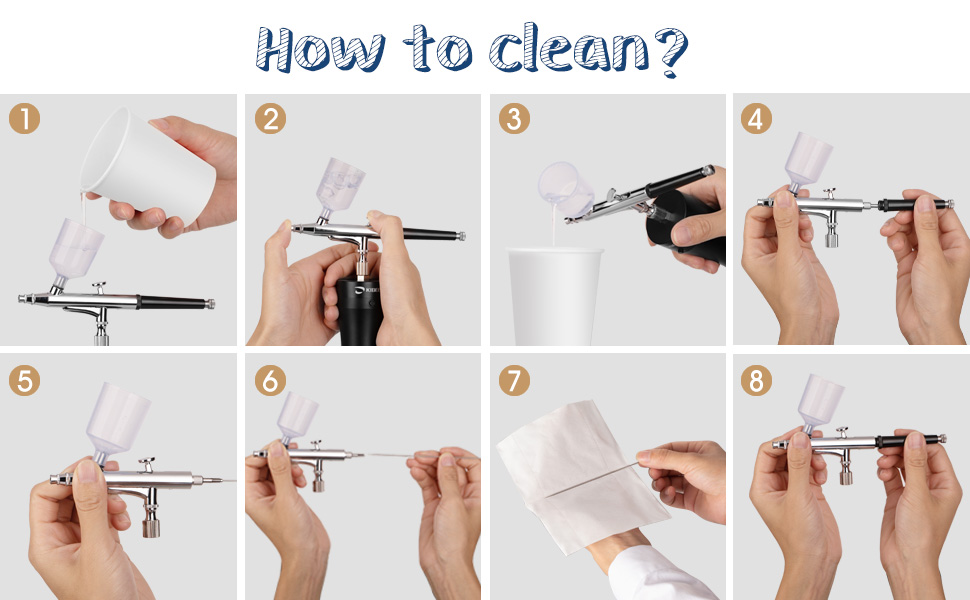 How to clean?

1

2

3

4

5

6

7

8