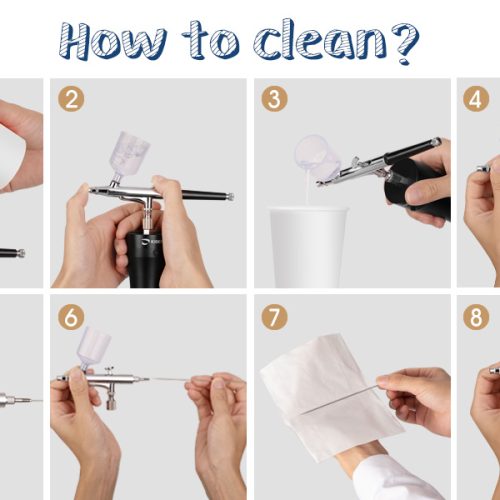 How to clean?

2

3

4

6

7

8