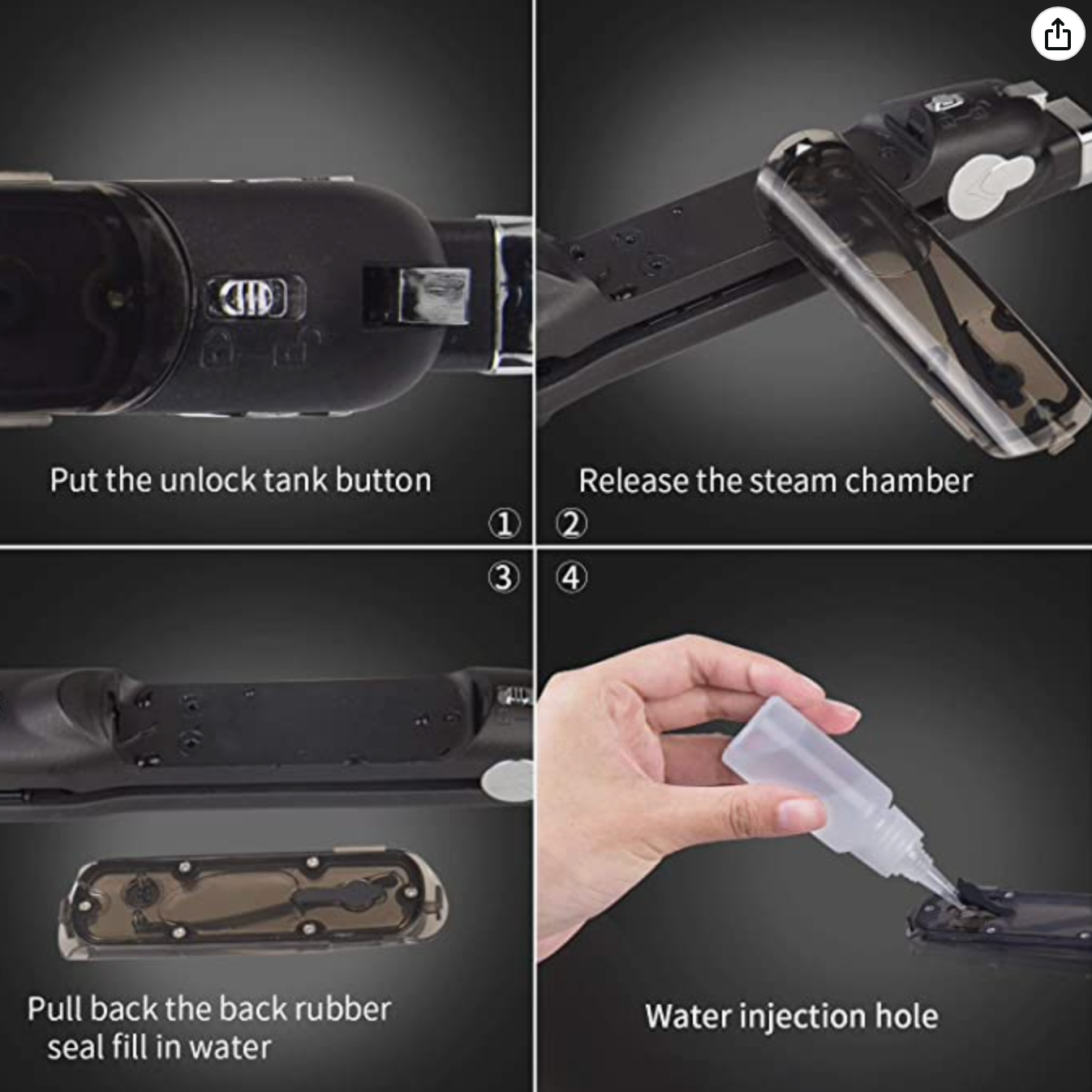 Put the unlock tank button

①

Release the steam chamber

②

③

Pull back the back rubber seal fill in water

④

Water injection hole