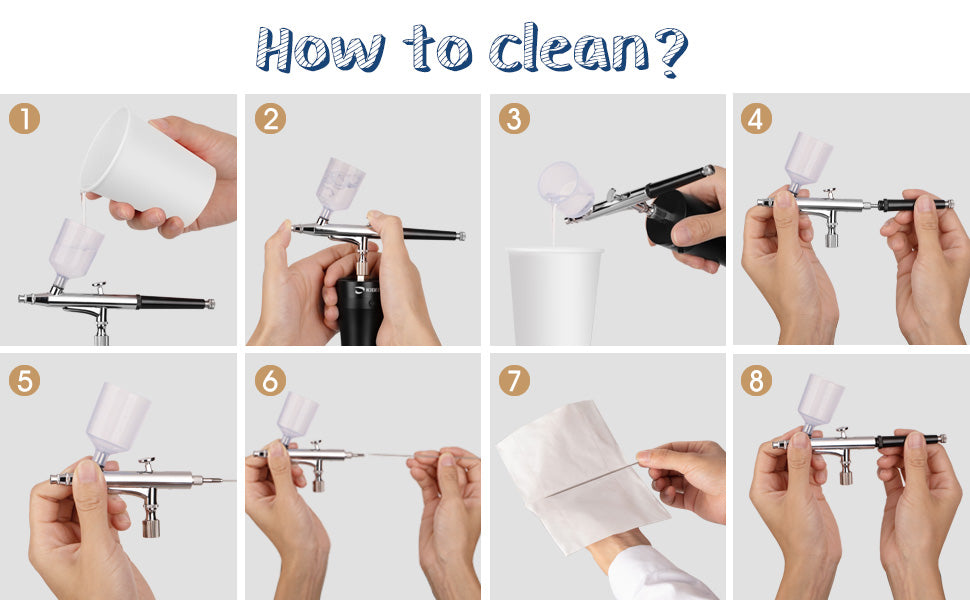 How to clean?

1

2

3

4

5

6

7

8